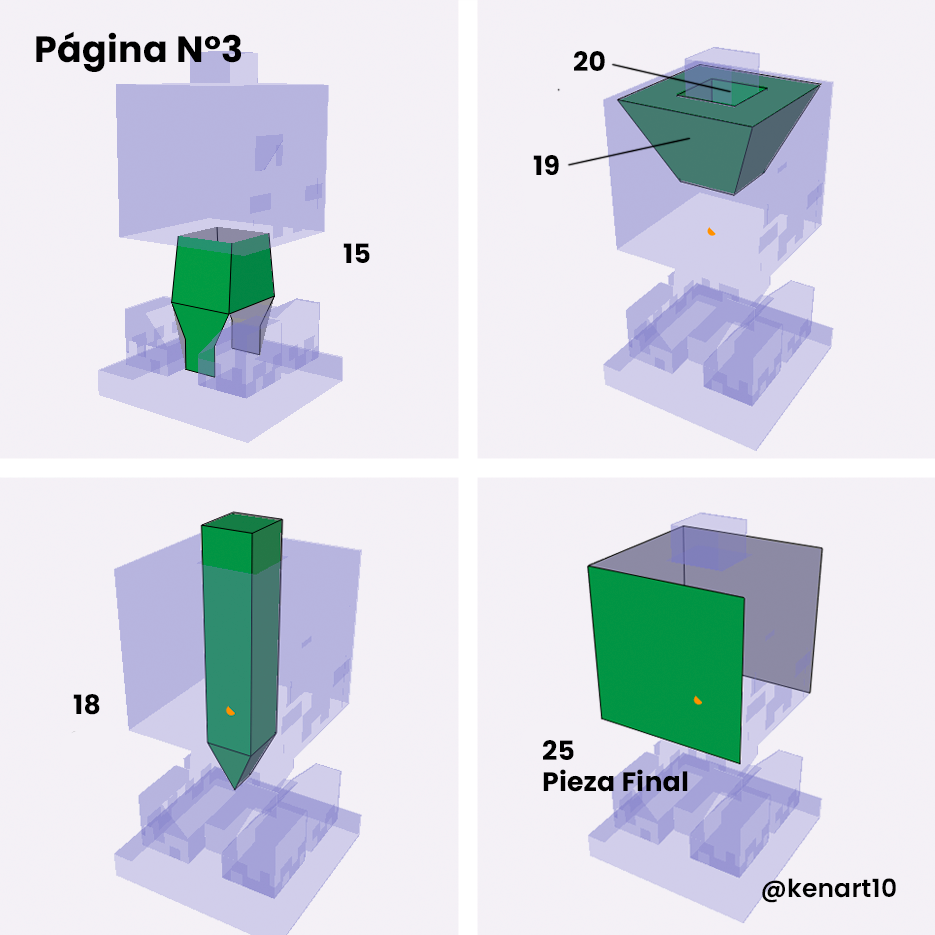 Página N°3

15

20

19

18

25
Pieza Final

@kenart10