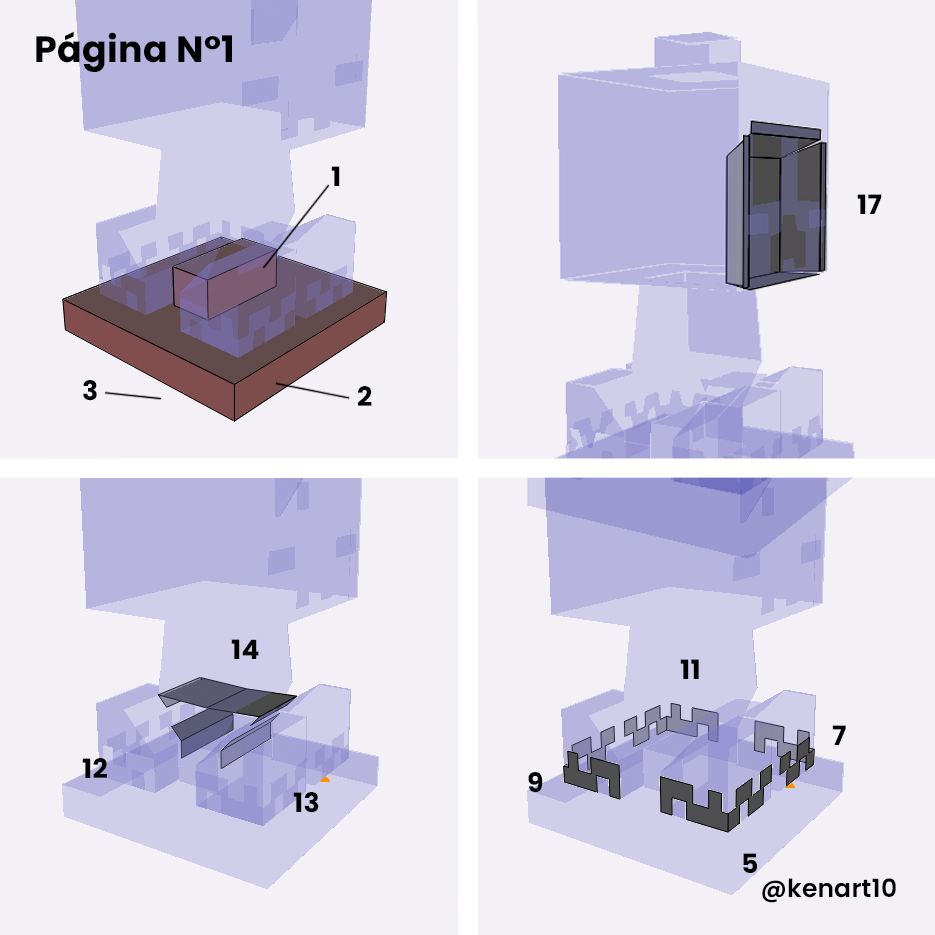 Página N°1

1

3

2

17

14

12

13

11

7

9

5

@kenart10